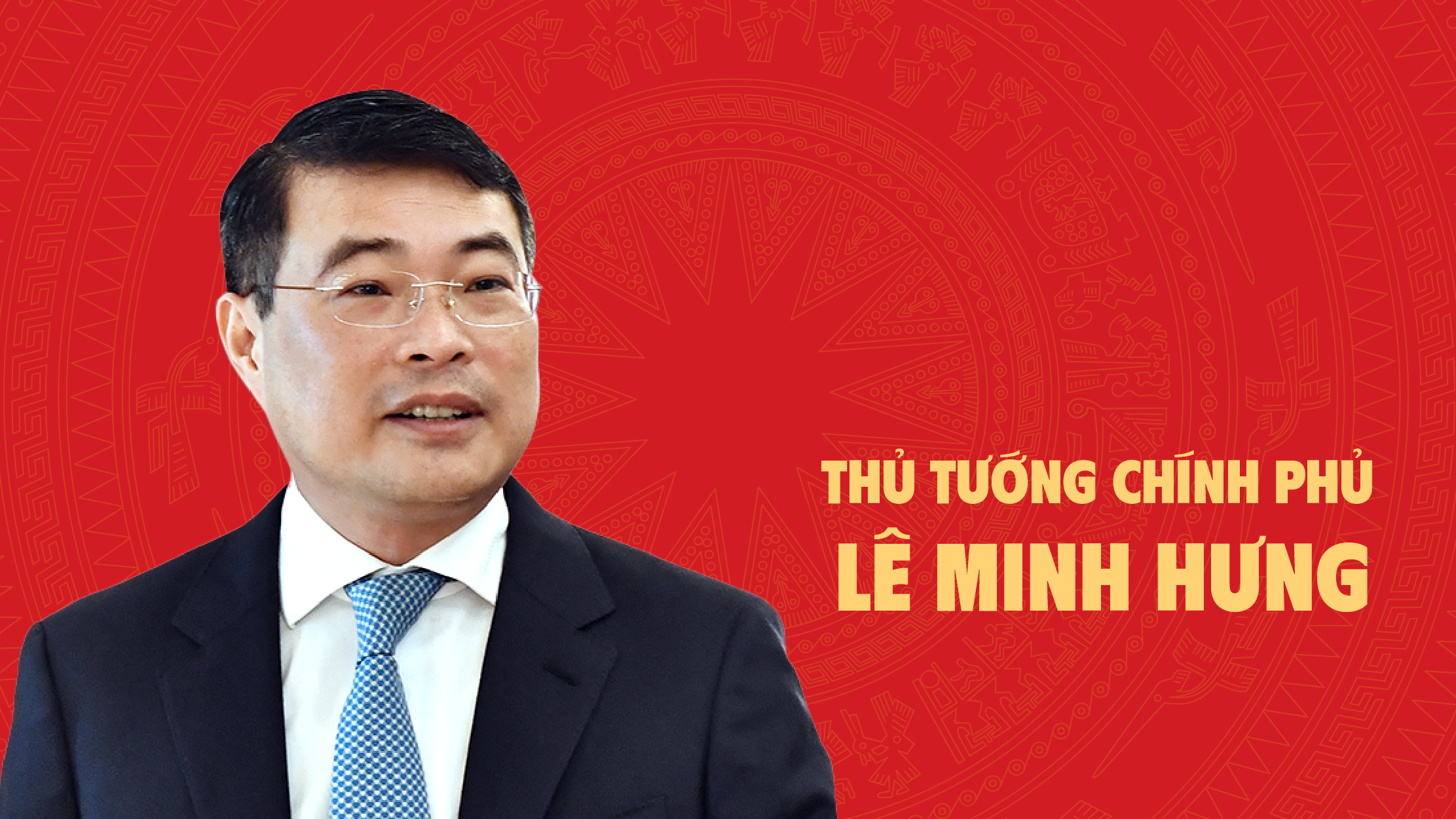 THỦ TƯỚNG CHÍNH PHỦ
LÊ MINH HƯNG