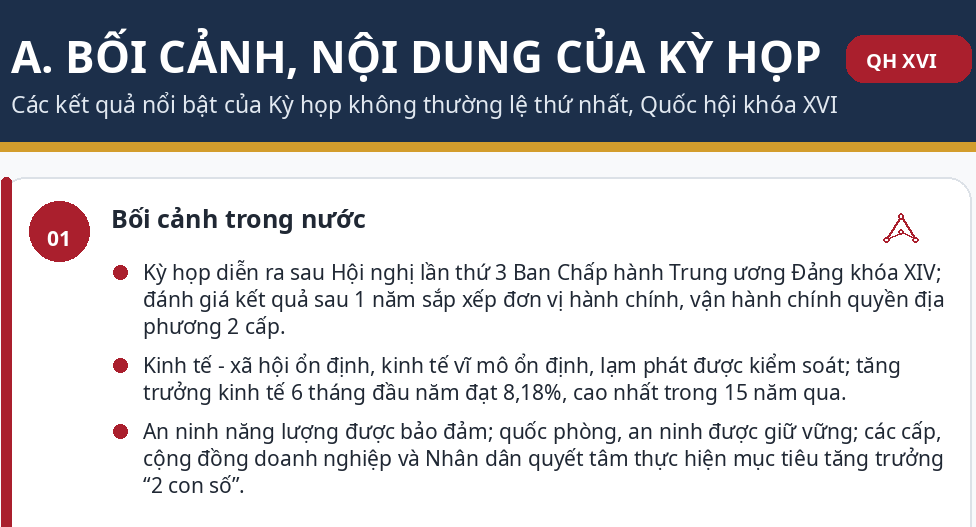 A. BỐI CẢNH, NỘI DUNG CỦA KỲ HỌP

QH XVI

Các kết quả nổi bật của Kỳ họp không thường lệ thứ nhất, Quốc hội khóa XVI

01

Bối cảnh trong nước

• Kỳ họp diễn ra sau Hội nghị lần thứ 3 Ban Chấp hành Trung ương Đảng khóa XIV; đánh giá kết quả sau 1 năm sắp xếp đơn vị hành chính, vận hành chính quyền địa phương 2 cấp.

• Kinh tế - xã hội ổn định, kinh tế vĩ mô ổn định, lạm phát được kiểm soát; tăng trưởng kinh tế 6 tháng đầu năm đạt 8,18%, cao nhất trong 15 năm qua.

• An ninh năng lượng được bảo đảm; quốc phòng, an ninh được giữ vững; các cấp, cộng đồng doanh nghiệp và Nhân dân quyết tâm thực hiện mục tiêu tăng trưởng "2 con số".